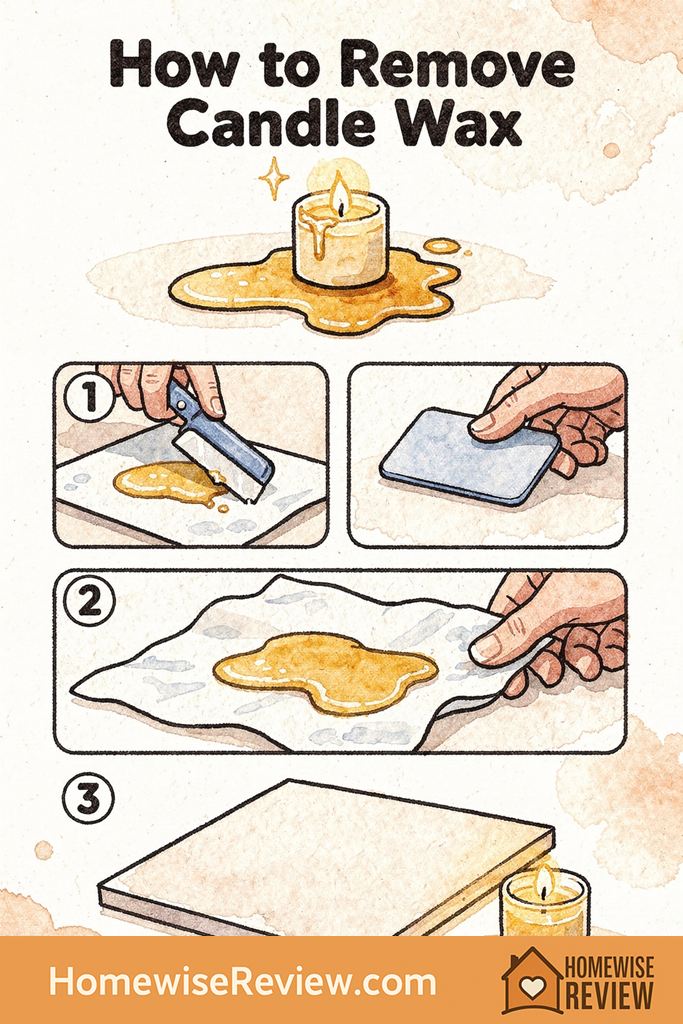 How to Remove Candle Wax

1

2

3

HomewiseReview.com

HOMEWISE REVIEW